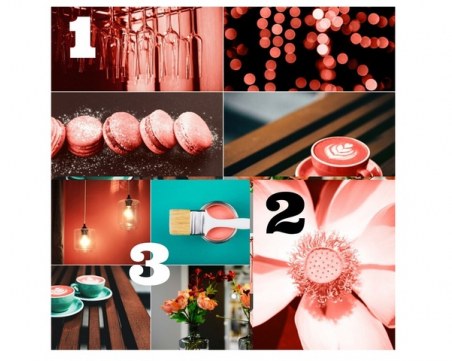 1
2
3